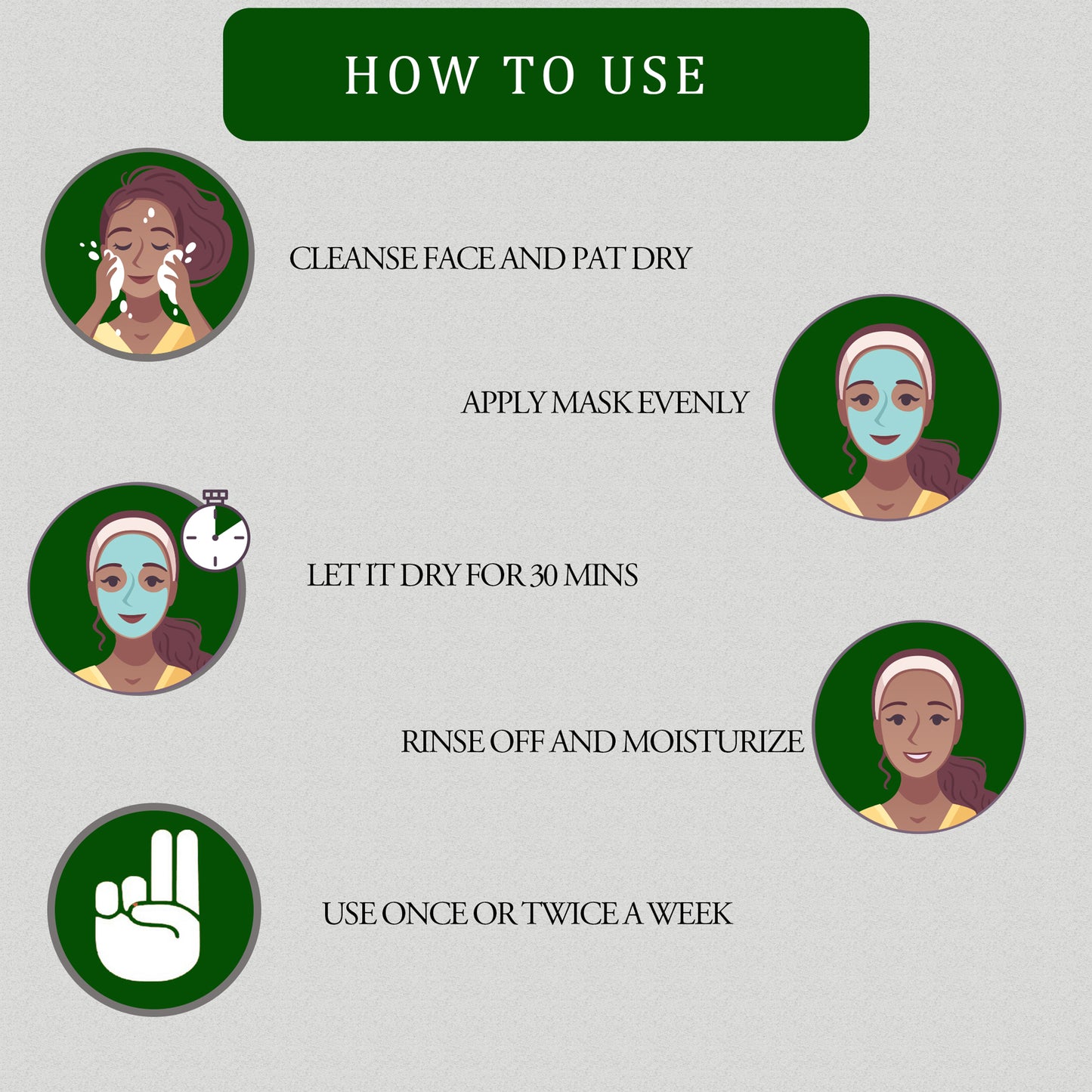 HOW TO USE

CLEANSE FACE AND PAT DRY

APPLY MASK EVENLY

LET IT DRY FOR 30 MINS

RINSE OFF AND MOISTURIZE

USE ONCE OR TWICE A WEEK