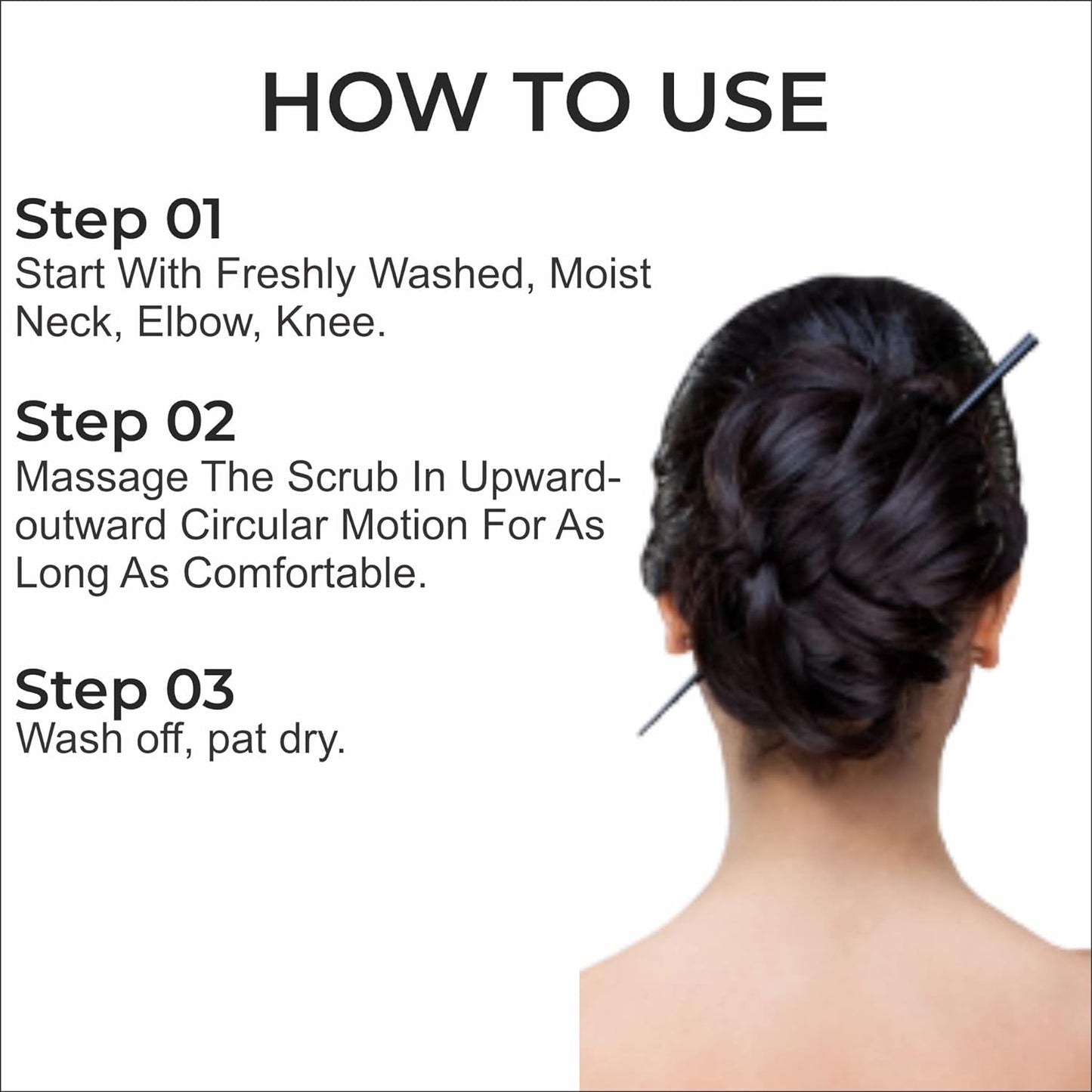 HOW TO USE

Step 01
Start With Freshly Washed, Moist Neck, Elbow, Knee.

Step 02
Massage The Scrub In Upward-outward Circular Motion For As Long As Comfortable.

Step 03
Wash off, pat dry.