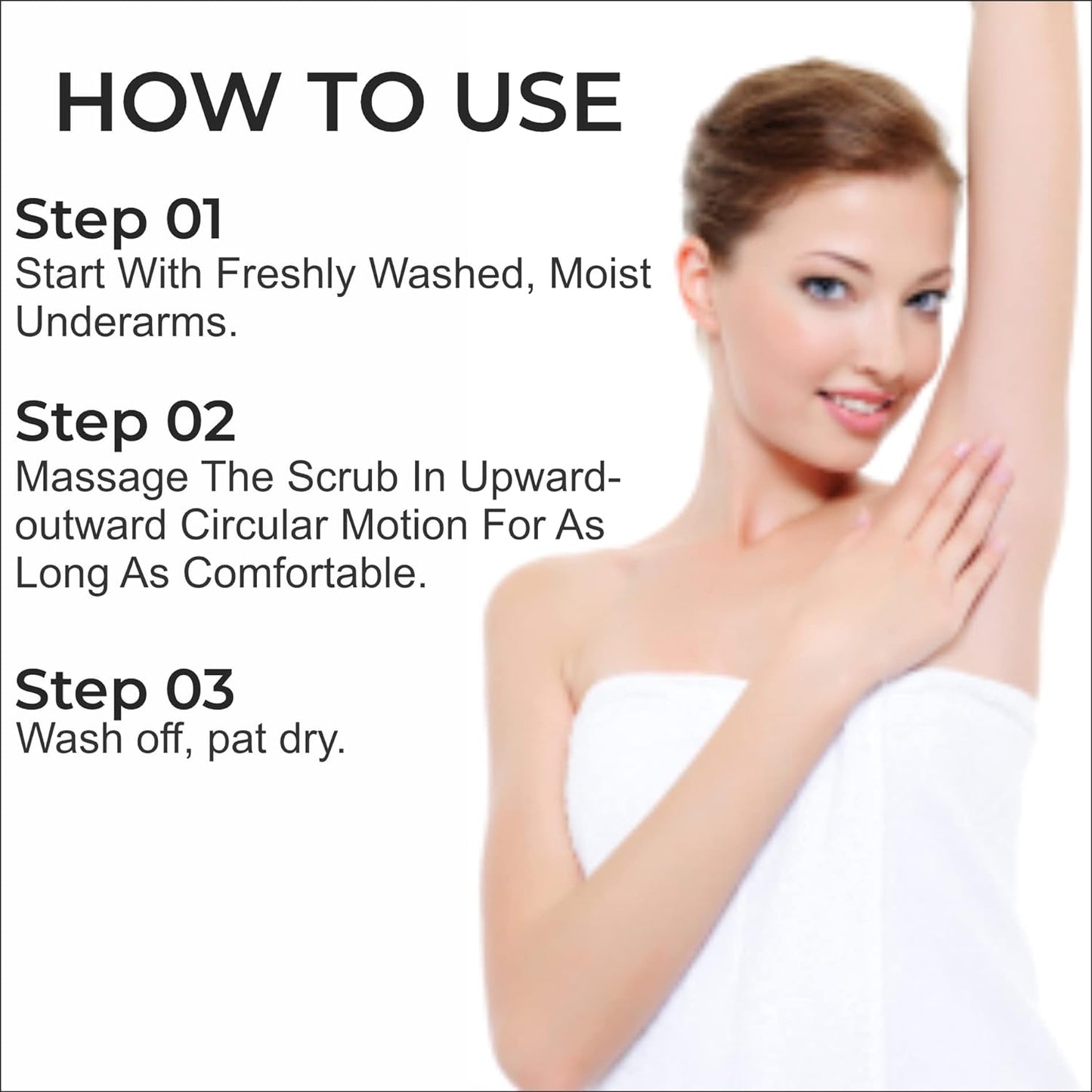 HOW TO USE

Step 01
Start With Freshly Washed, Moist Underarms.

Step 02
Massage The Scrub In Upward-outward Circular Motion For As Long As Comfortable.

Step 03
Wash off, pat dry.