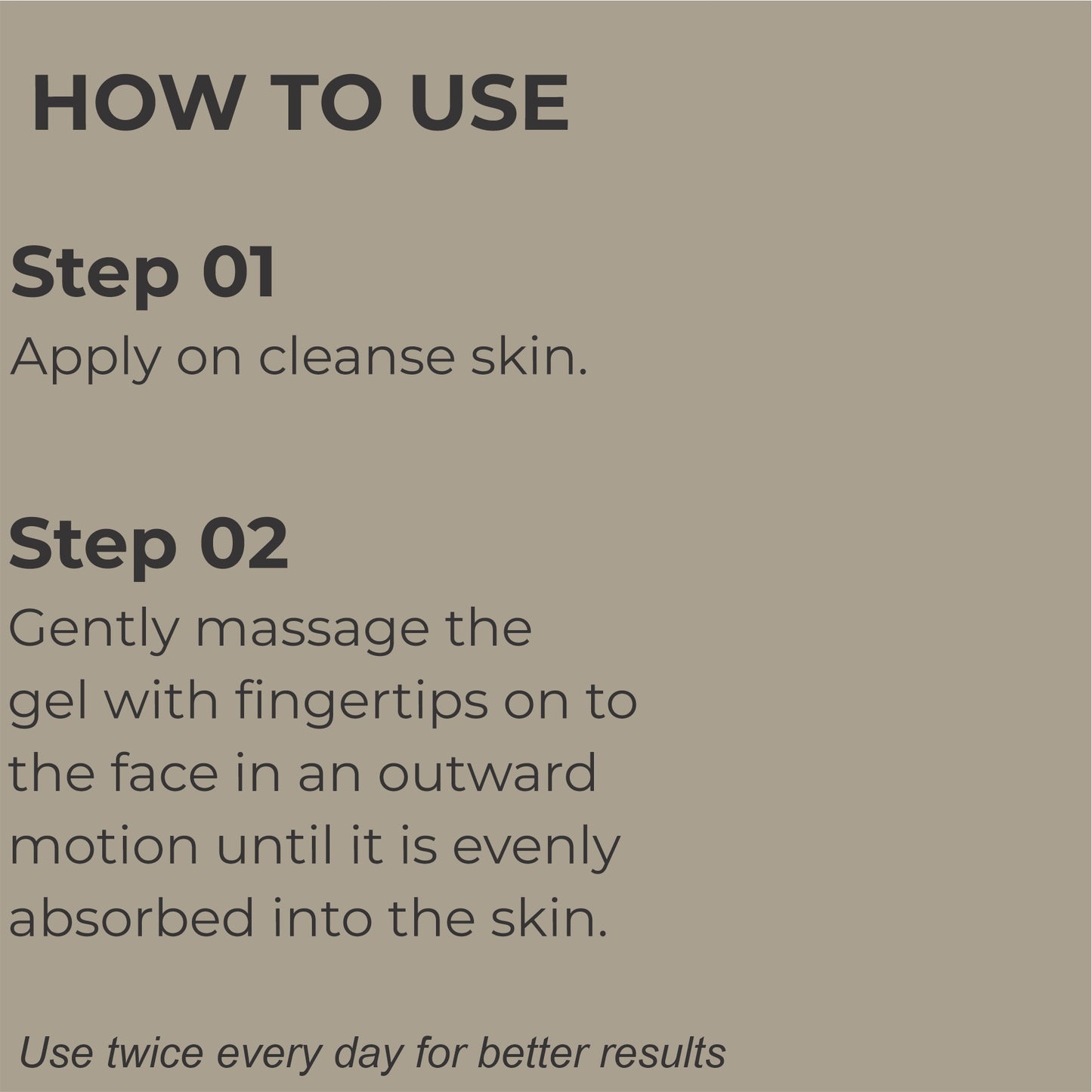 HOW TO USE

Step 01
Apply on cleanse skin.

Step 02
Gently massage the gel with fingertips on to the face in an outward motion until it is evenly absorbed into the skin.

Use twice every day for better results