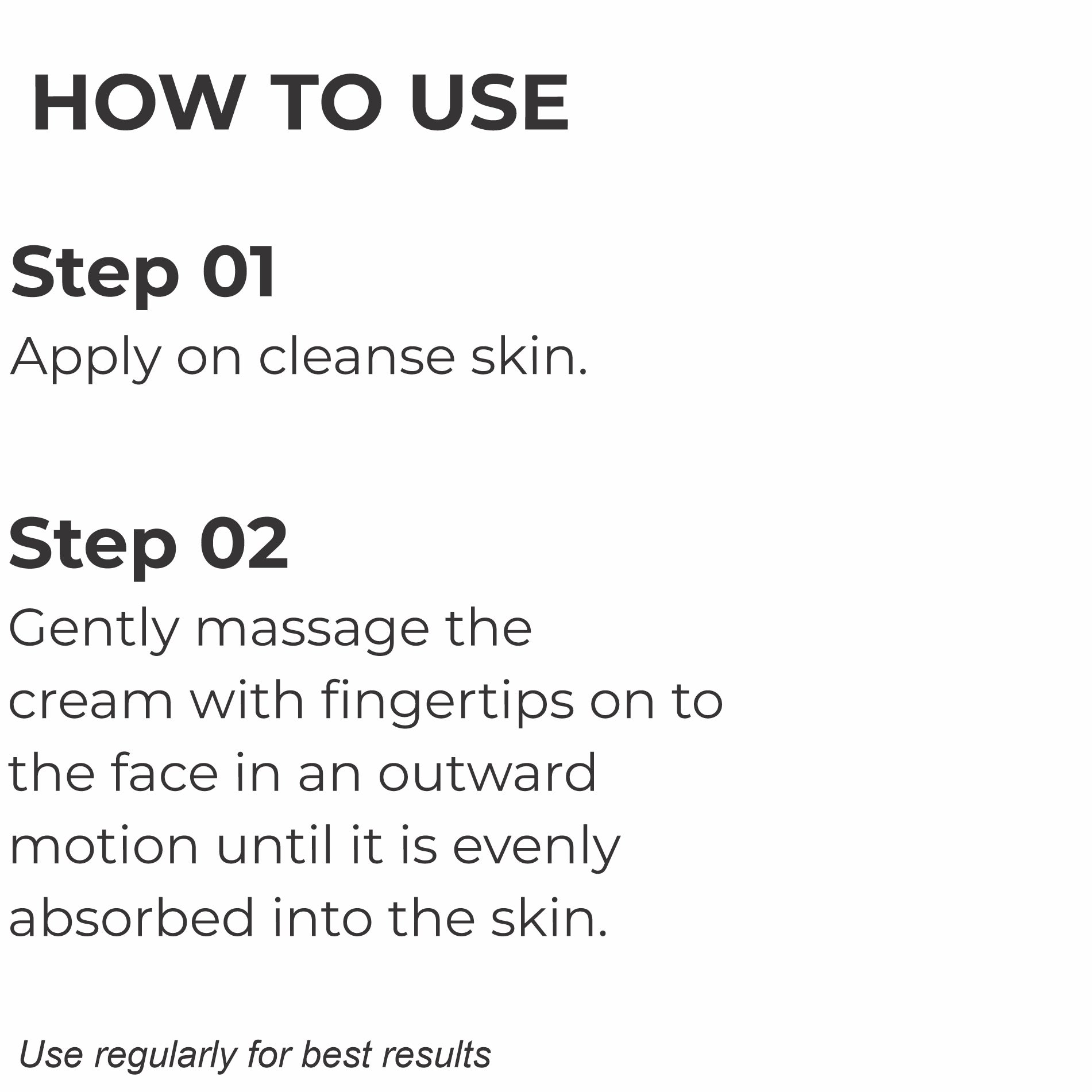 HOW TO USE

Step 01
Apply on cleanse skin.

Step 02
Gently massage the cream with fingertips on to the face in an outward motion until it is evenly absorbed into the skin.

Use regularly for best results