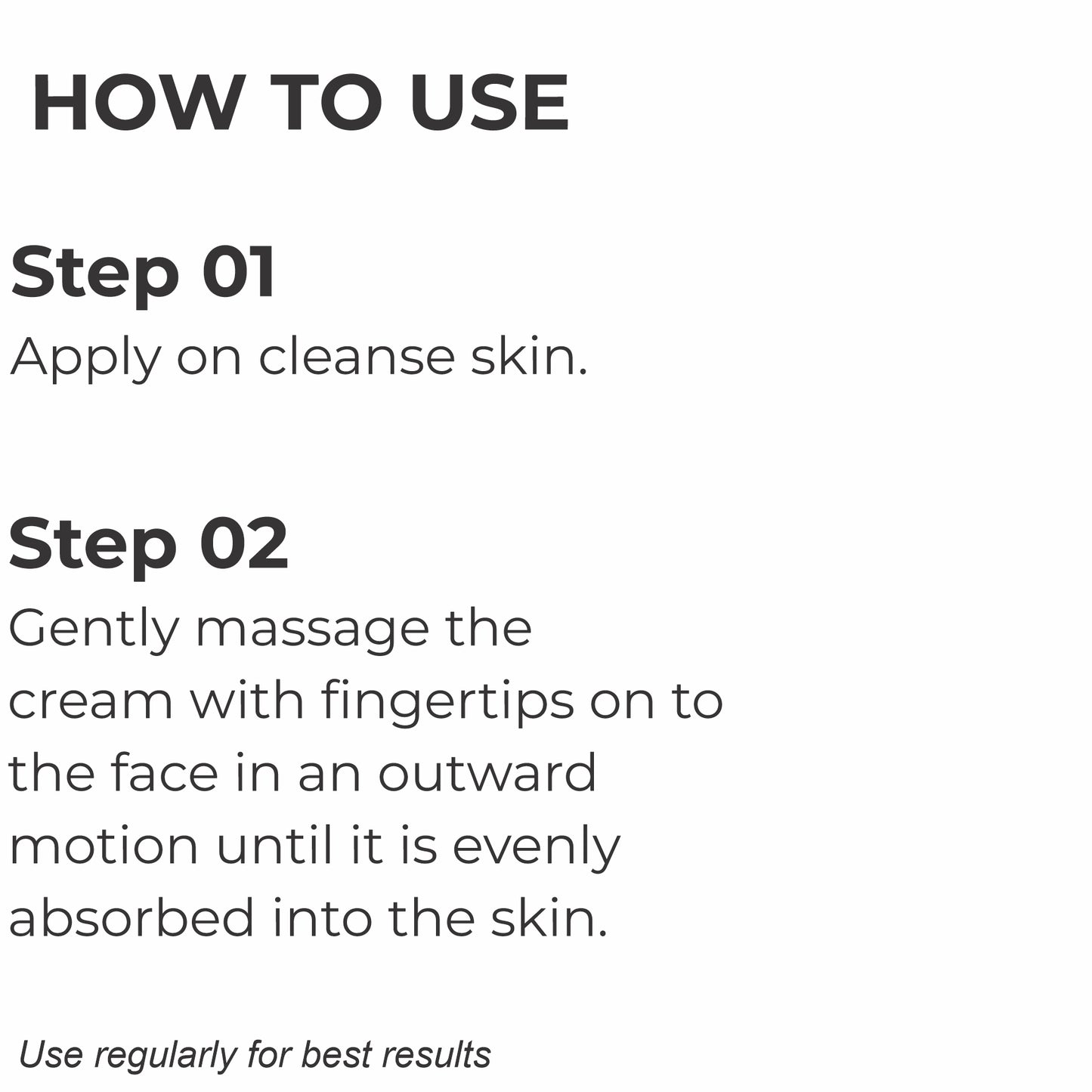 HOW TO USE

Step 01
Apply on cleanse skin.

Step 02
Gently massage the cream with fingertips on to the face in an outward motion until it is evenly absorbed into the skin.

Use regularly for best results