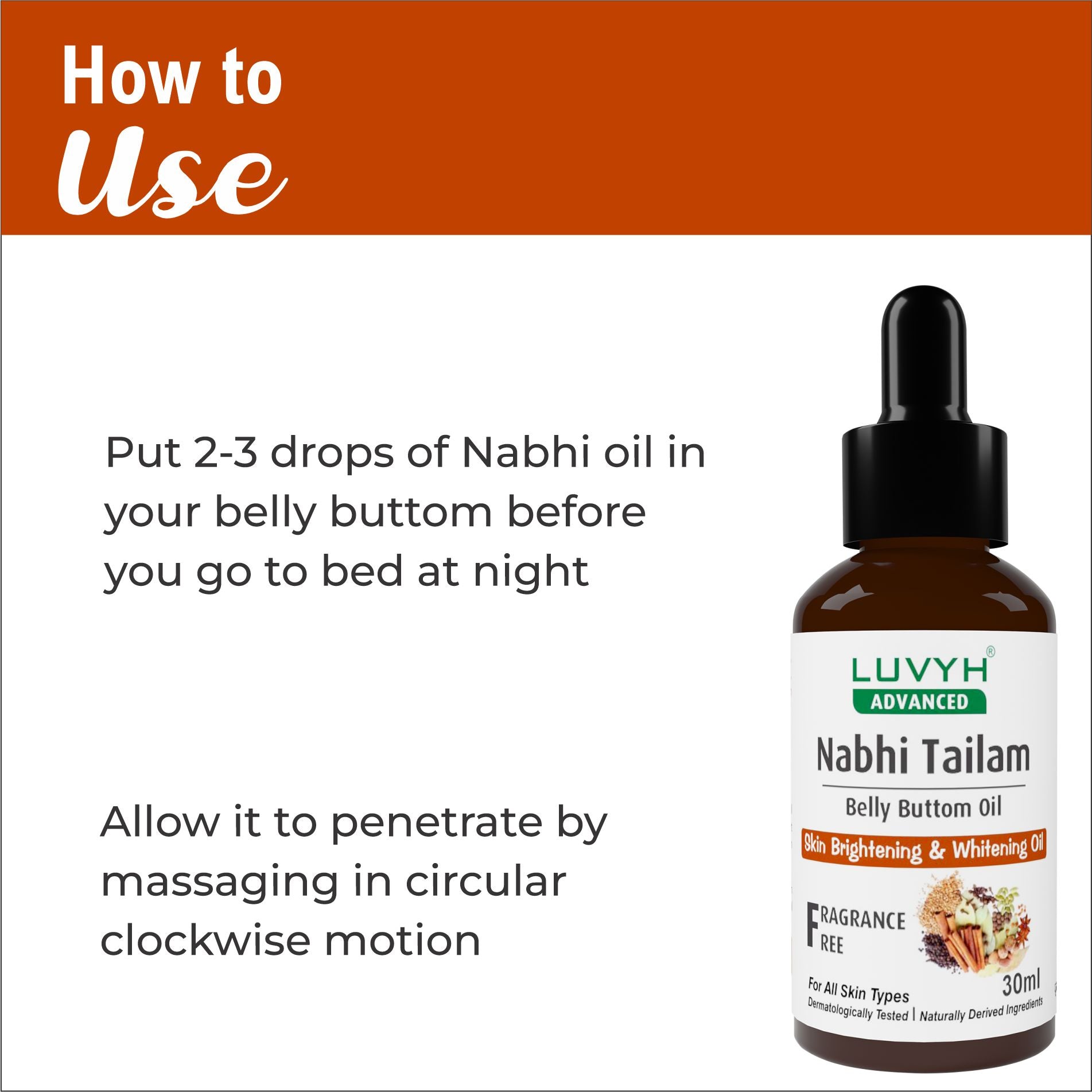 How to
Use

Put 2-3 drops of Nabhi oil in your belly buttom before you go to bed at night

Allow it to penetrate by massaging in circular clockwise motion

LUVYH®
ADVANCED
Nabhi Tailam
Belly Buttom Oil
Skin Brightening & Whitening Oil
FRAGRANCE FREE
30ml
For All Skin Types
Dermatologically Tested | Naturally Derived Ingredients