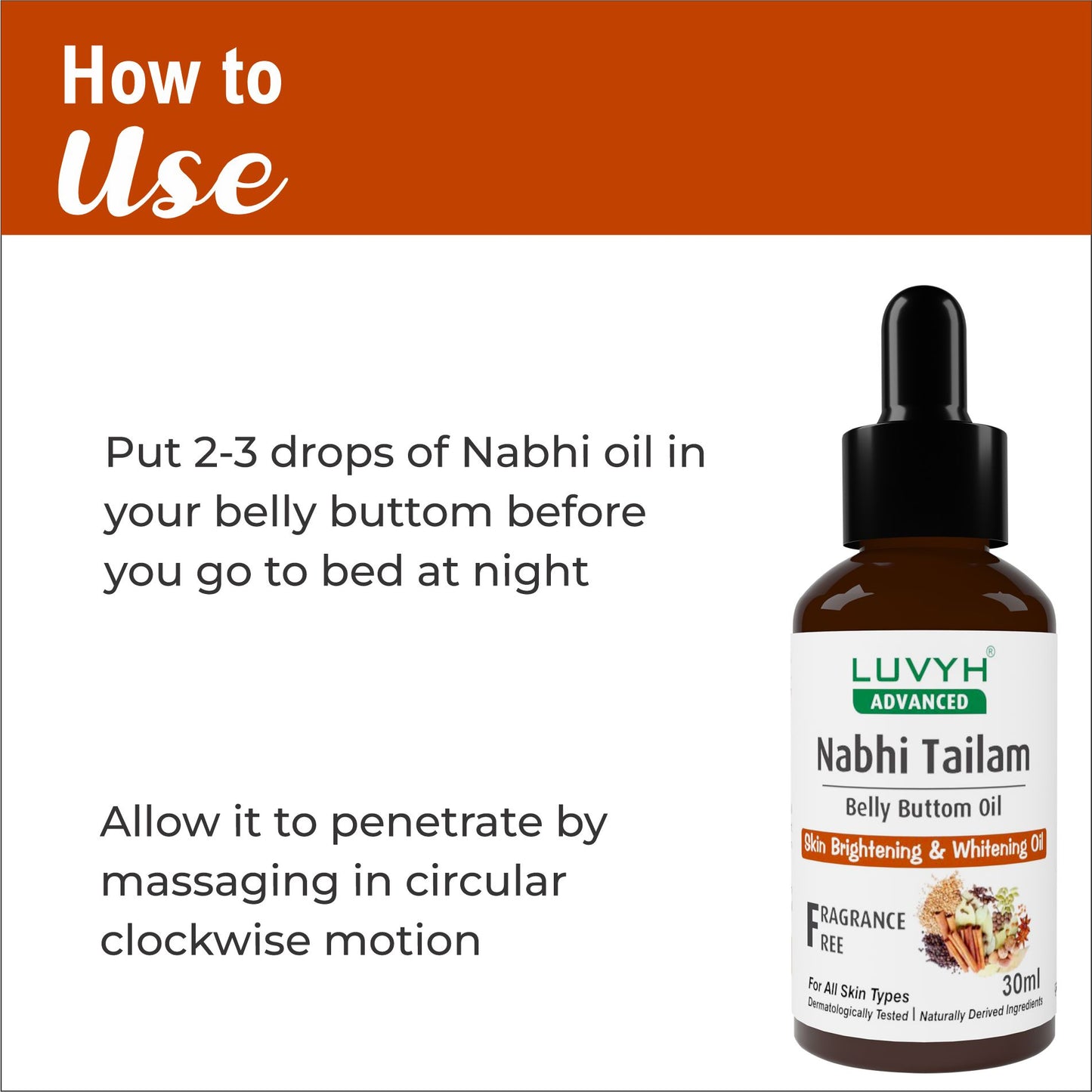 How to
Use

Put 2-3 drops of Nabhi oil in your belly buttom before you go to bed at night

Allow it to penetrate by massaging in circular clockwise motion

LUVYH®
ADVANCED
Nabhi Tailam
Belly Buttom Oil
Skin Brightening & Whitening Oil
FRAGRANCE FREE
For All Skin Types
30ml
Dermatologically Tested | Naturally Derived Ingredients