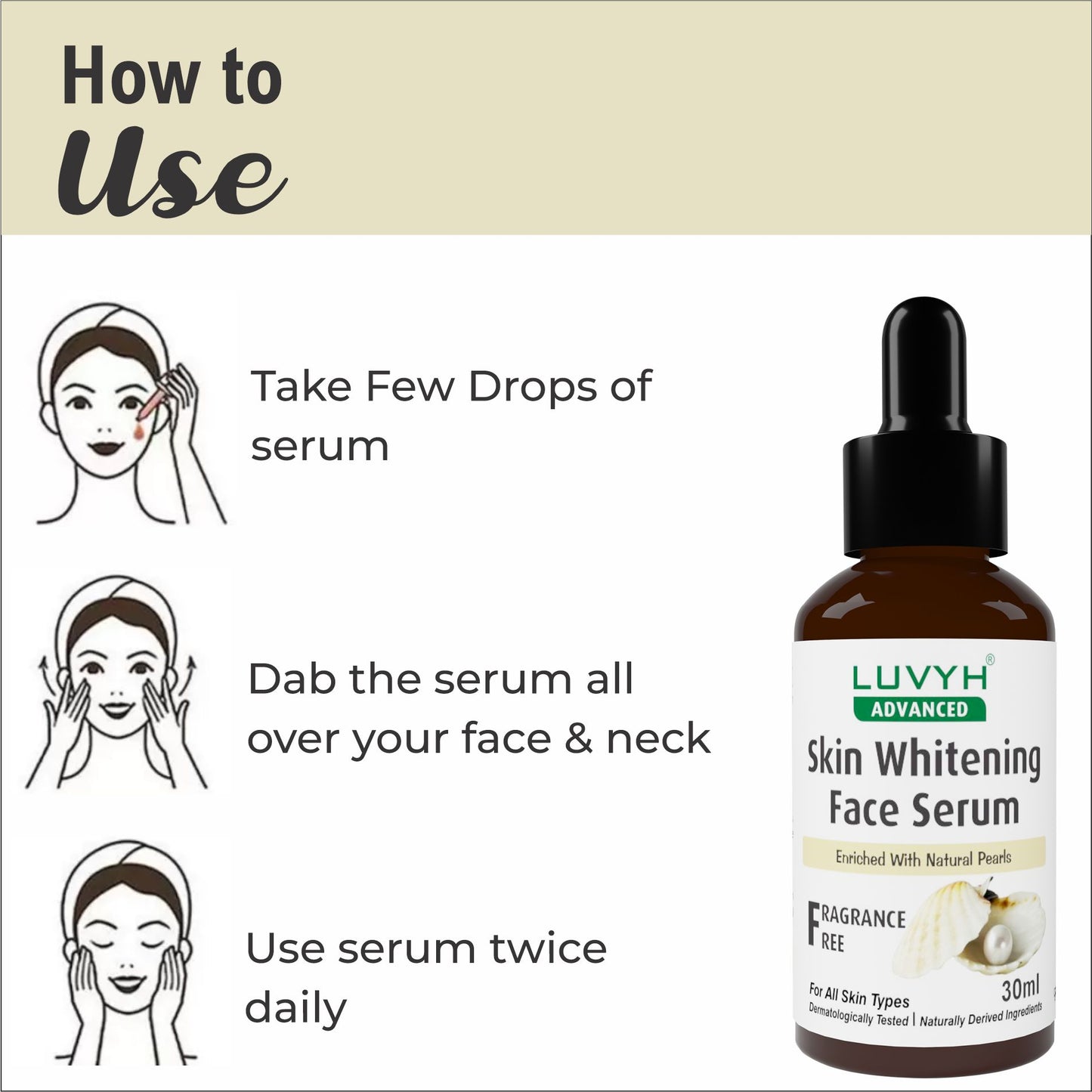 How to
Use

Take Few Drops of serum

Dab the serum all over your face & neck

Use serum twice daily

LUVYH®
ADVANCED
Skin Whitening Face Serum
Enriched With Natural Pearls
FRAGRANCE FREE
For All Skin Types
30ml
Dermatologically Tested | Naturally Derived Ingredients