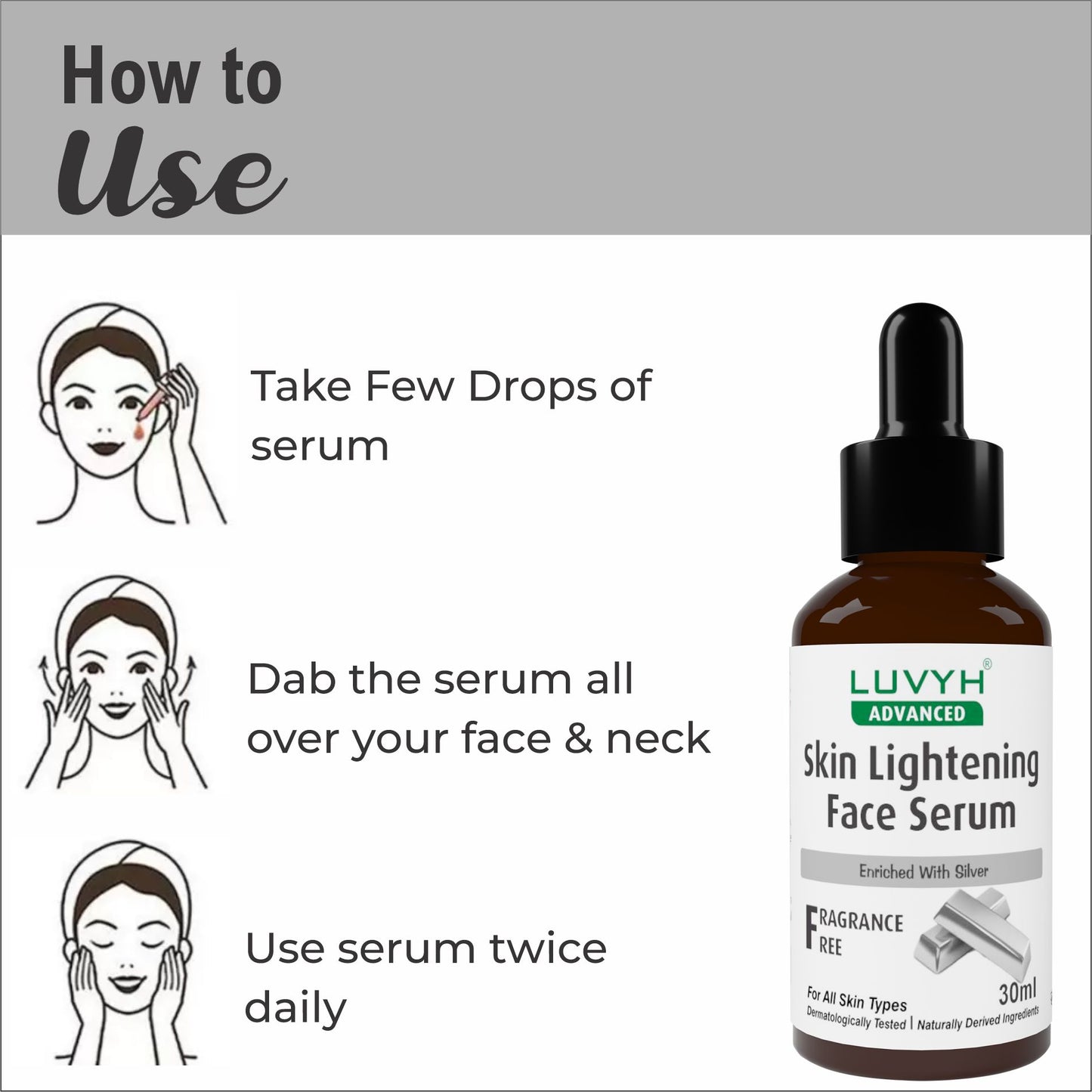 How to
Use

Take Few Drops of serum

Dab the serum all over your face & neck

Use serum twice daily

LUVYH®
ADVANCED
Skin Lightening Face Serum
Enriched With Silver
FRAGRANCE FREE
30ml
For All Skin Types
Dermatologically Tested | Naturally Derived Ingredients