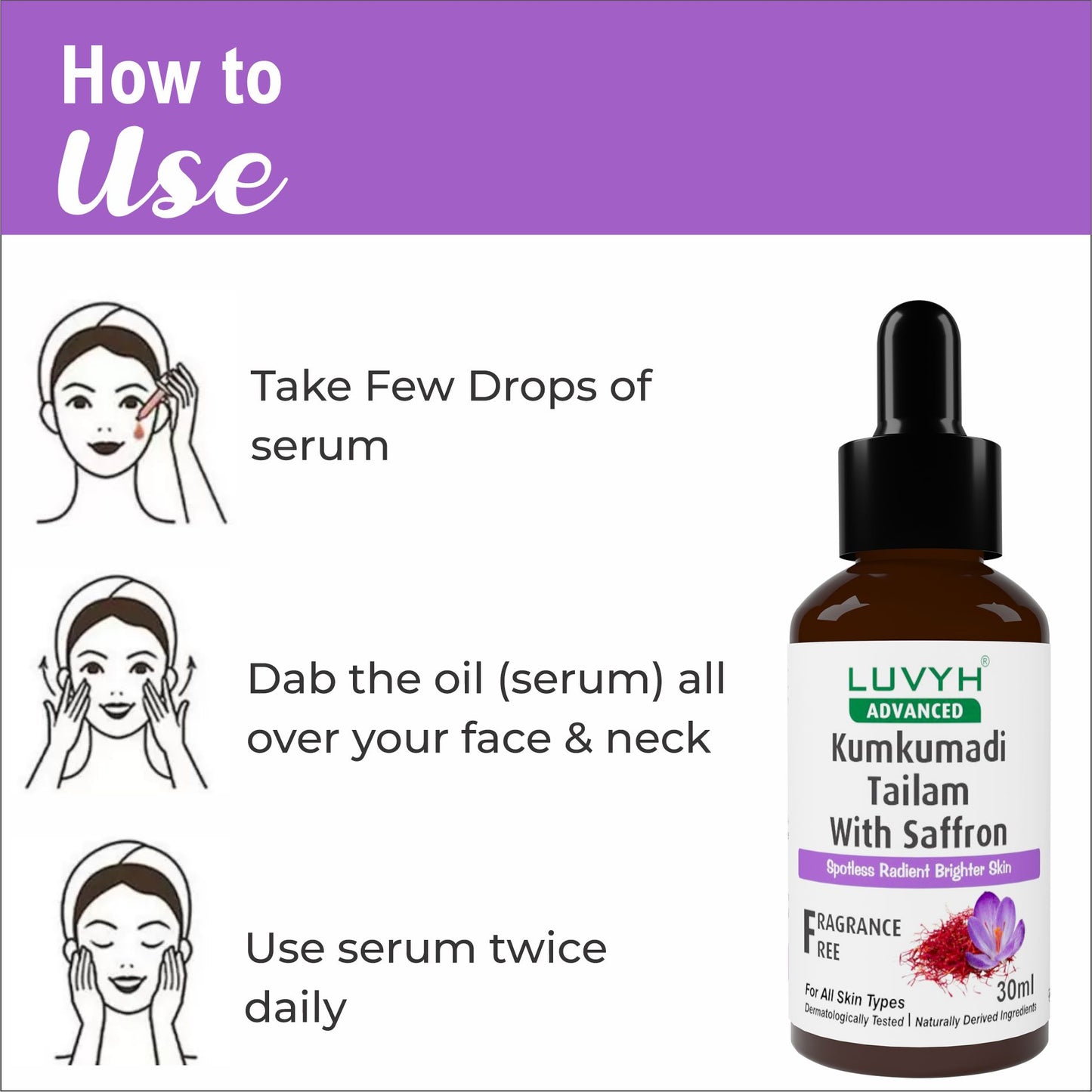 How to
Use

Take Few Drops of serum

Dab the oil (serum) all over your face & neck

Use serum twice daily

LUVYH®
ADVANCED
Kumkumadi Tailam With Saffron
Spotless Radient Brighter Skin
FRAGRANCE FREE
30ml
For All Skin Types
Dermatologically Tested | Naturally Derived Ingredients